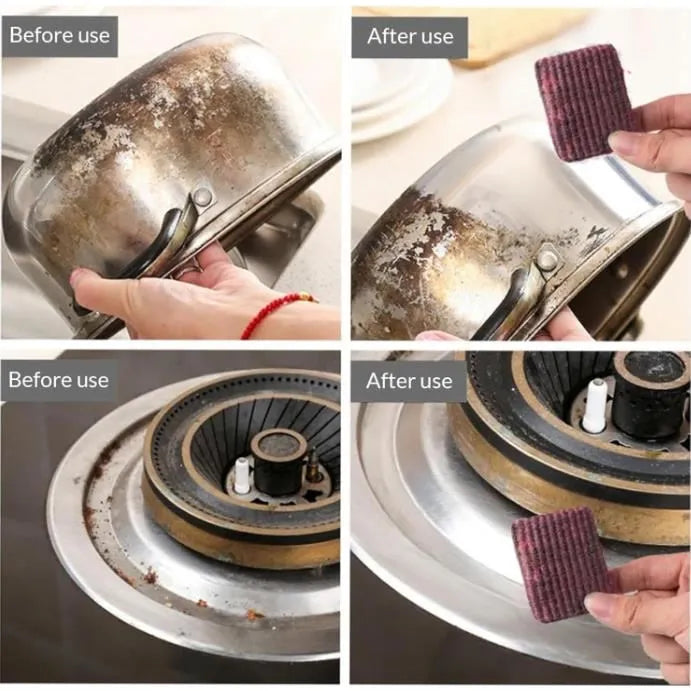 Before use

After use

Before use

After use